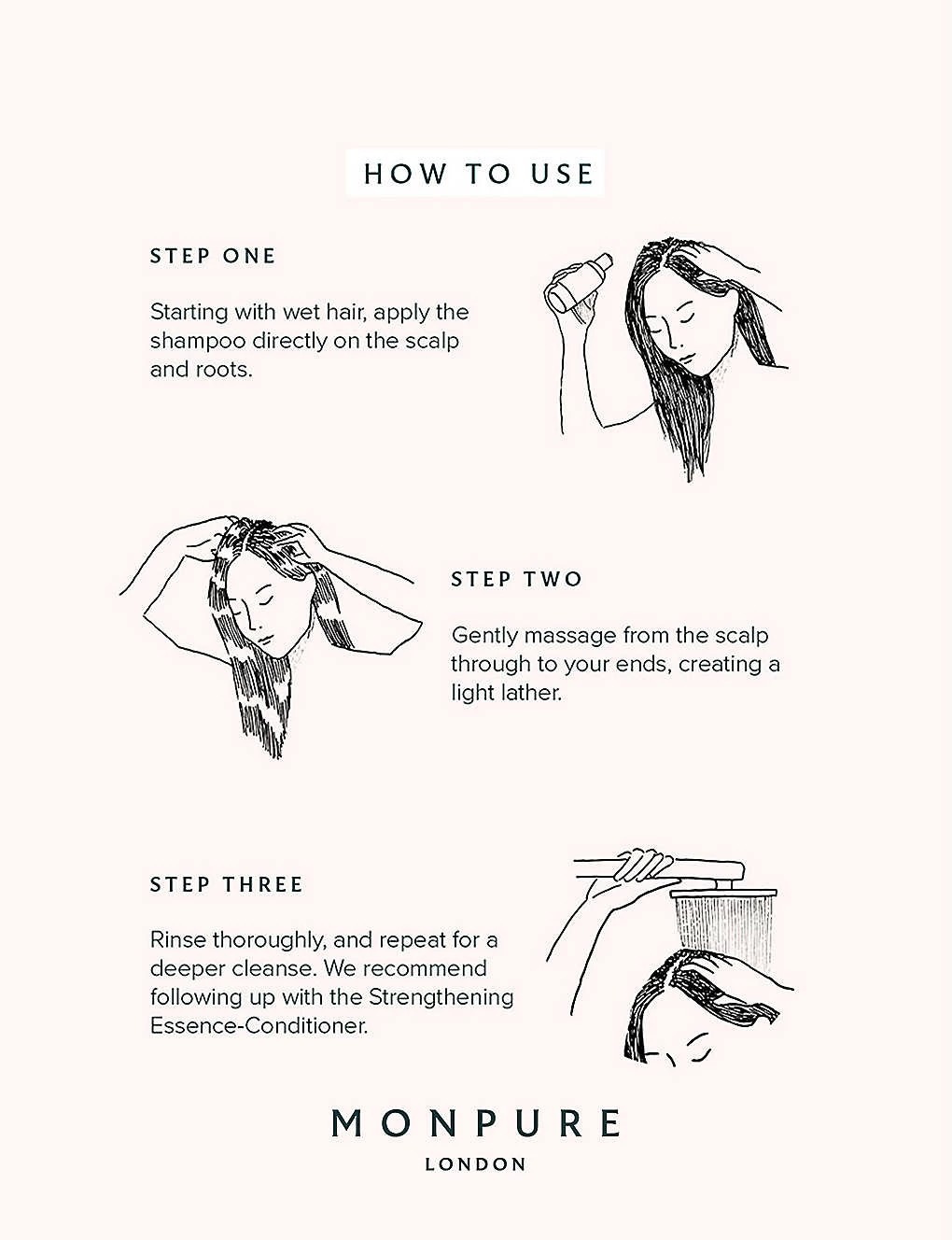 HOW TO USE

STEP ONE

Starting with wet hair, apply the shampoo directly on the scalp and roots.

STEP TWO

Gently massage from the scalp through to your ends, creating a light lather.

STEP THREE

Rinse thoroughly, and repeat for a deeper cleanse. We recommend following up with the Strengthening Essence-Conditioner.

MONPURE
LONDON