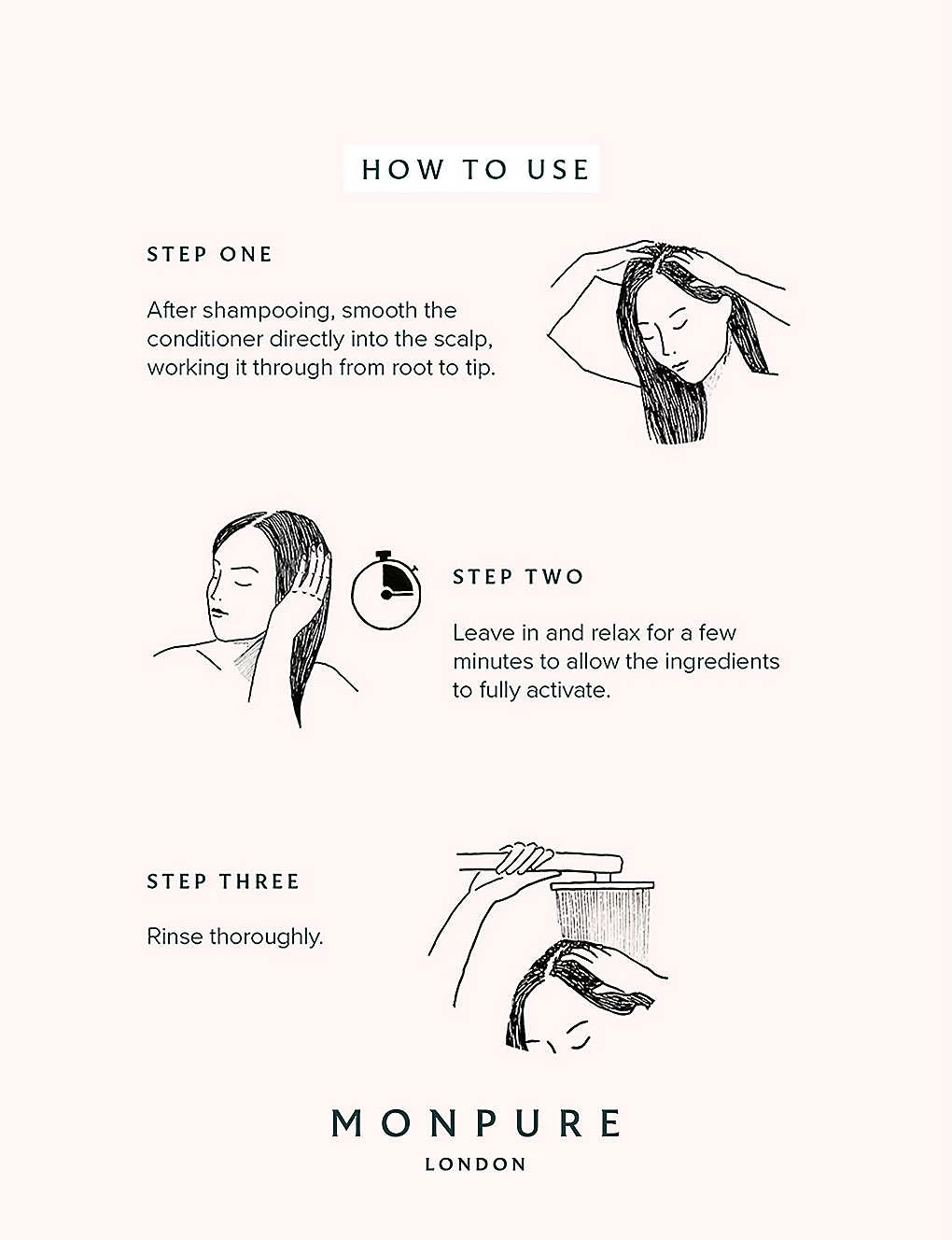 HOW TO USE

STEP ONE

After shampooing, smooth the conditioner directly into the scalp, working it through from root to tip.

STEP TWO

Leave in and relax for a few minutes to allow the ingredients to fully activate.

STEP THREE

Rinse thoroughly.

MONPURE
LONDON