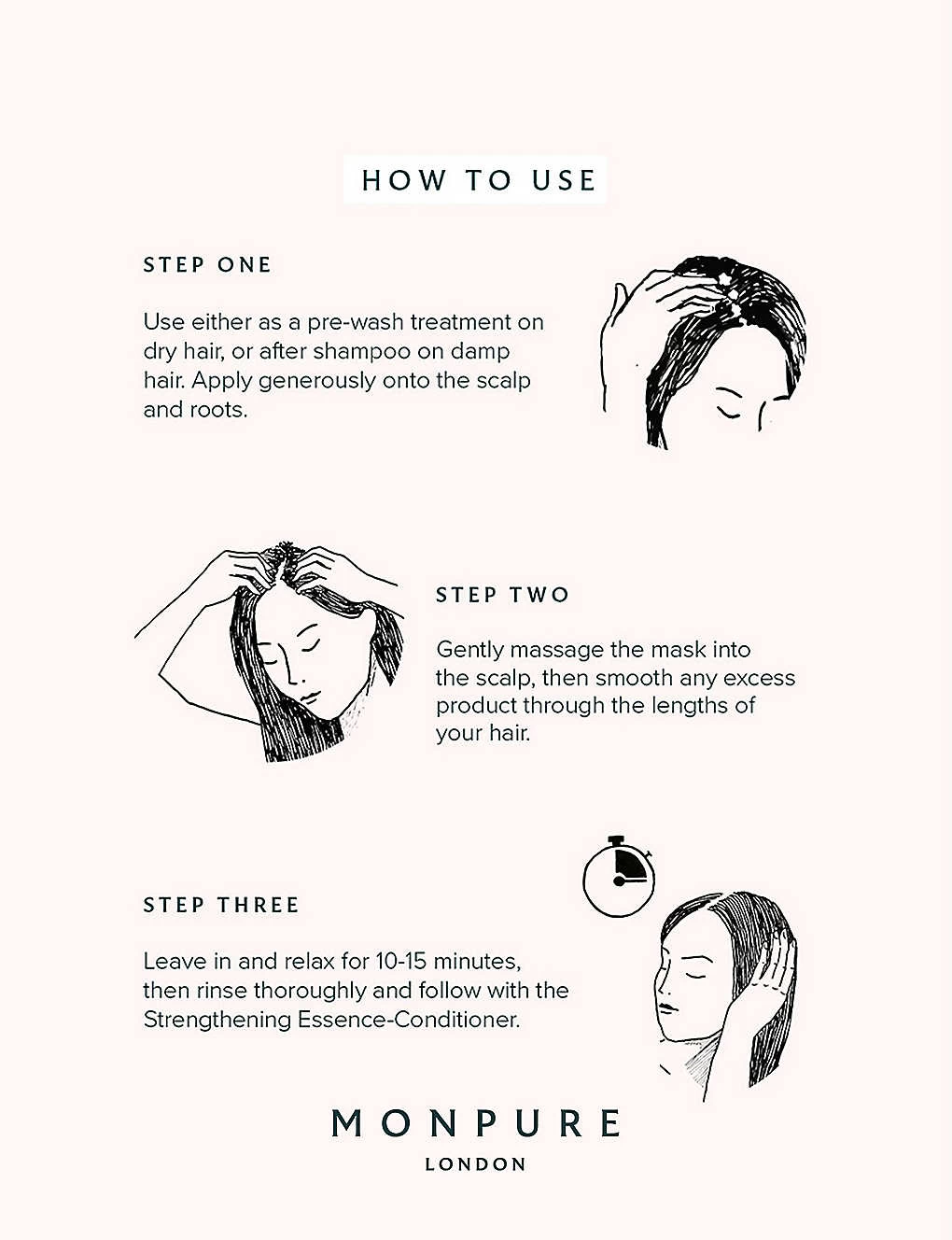 HOW TO USE

STEP ONE

Use either as a pre-wash treatment on dry hair, or after shampoo on damp hair. Apply generously onto the scalp and roots.

STEP TWO

Gently massage the mask into the scalp, then smooth any excess product through the lengths of your hair.

STEP THREE

Leave in and relax for 10-15 minutes, then rinse thoroughly and follow with the Strengthening Essence-Conditioner.

MONPURE
LONDON