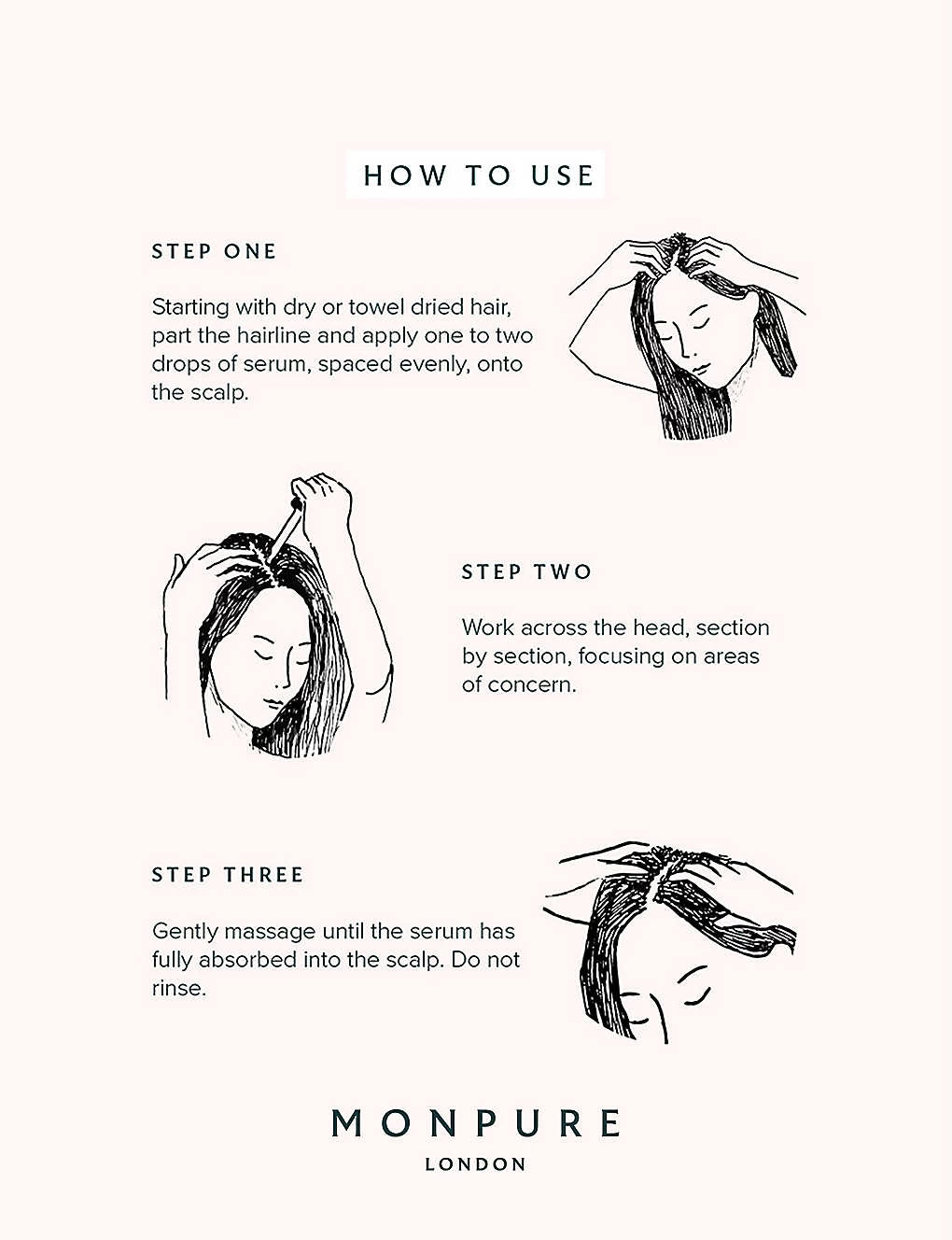 HOW TO USE

STEP ONE

Starting with dry or towel dried hair, part the hairline and apply one to two drops of serum, spaced evenly, onto the scalp.

STEP TWO

Work across the head, section by section, focusing on areas of concern.

STEP THREE

Gently massage until the serum has fully absorbed into the scalp. Do not rinse.

MONPURE
LONDON